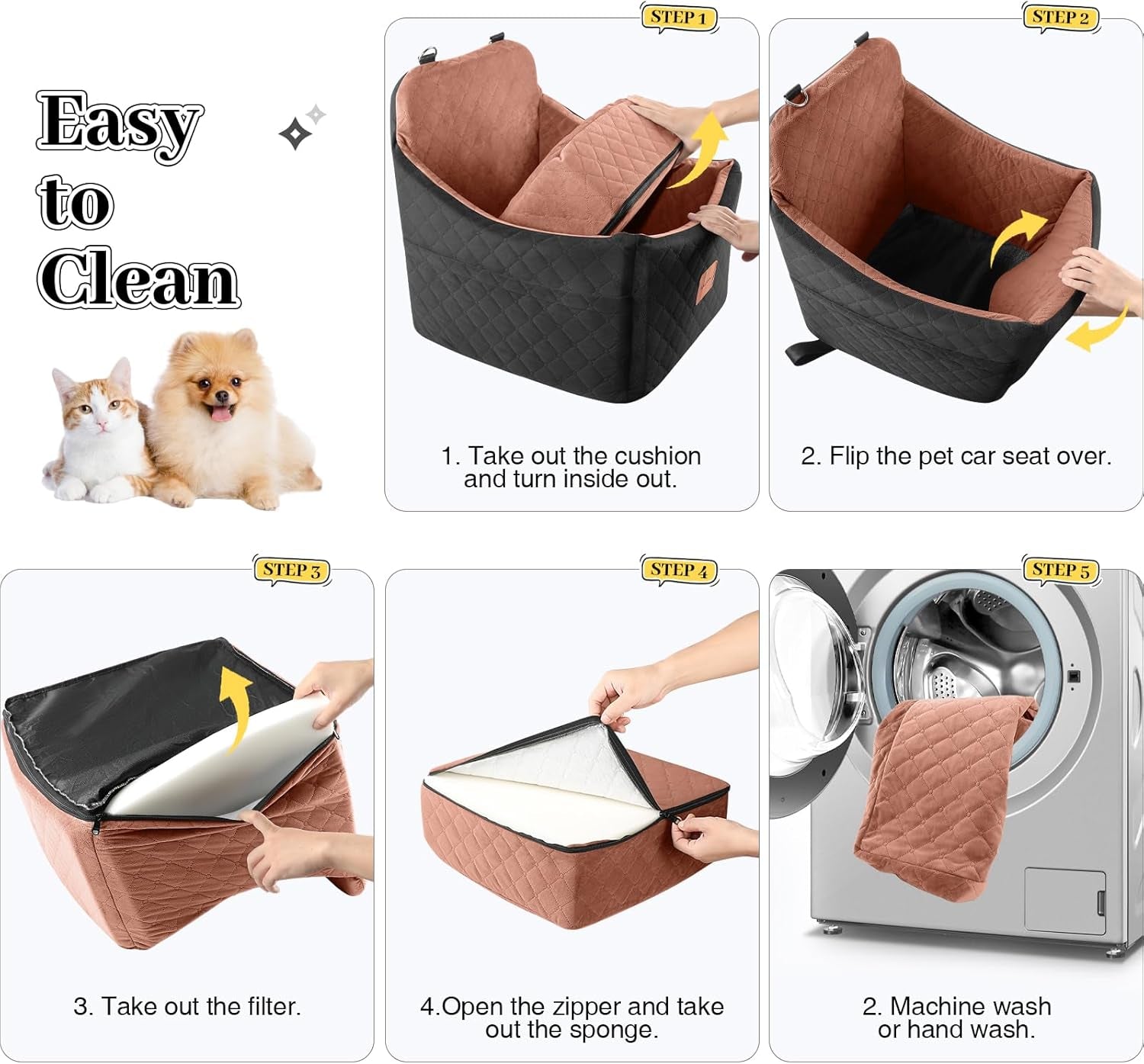 Easy to Clean

STEP 1

1. Take out the cushion and turn inside out.

STEP 2

2. Flip the pet car seat over.

STEP 3

3. Take out the filter.

STEP 4

4.Open the zipper and take out the sponge.

STEP 5

2. Machine wash or hand wash.