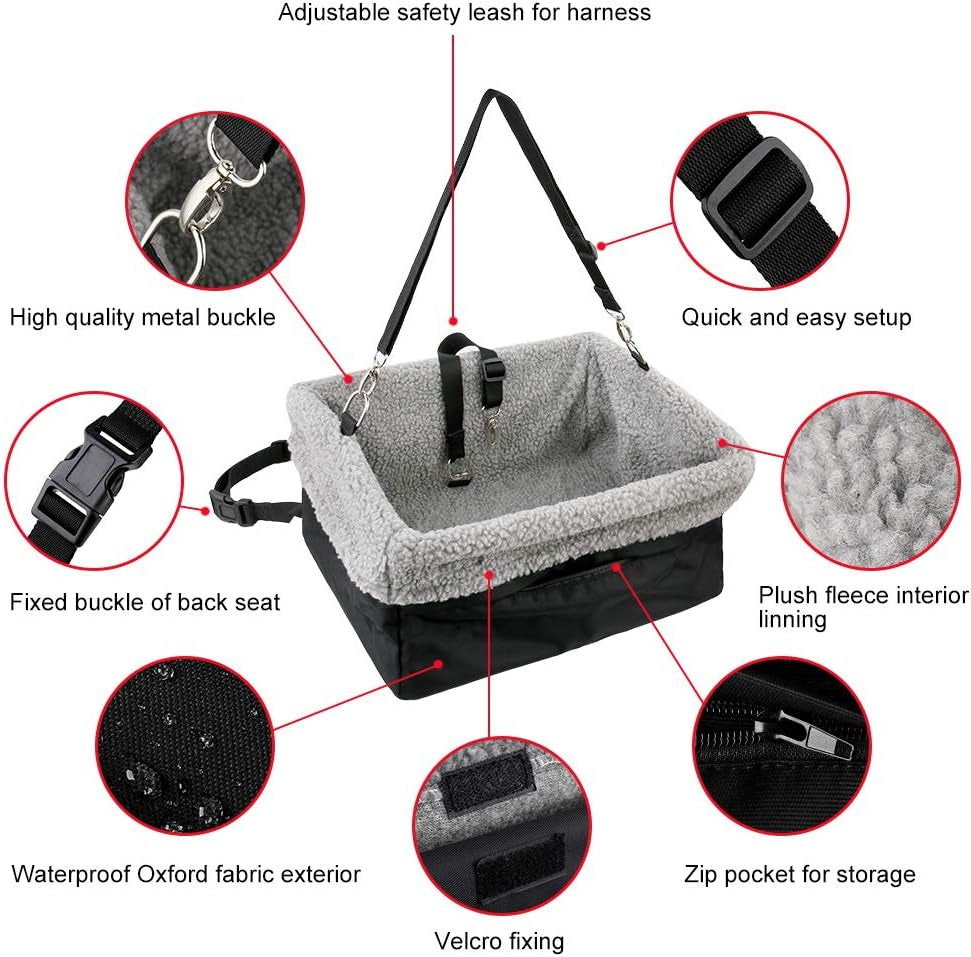 Adjustable safety leash for harness

High quality metal buckle

Quick and easy setup

Fixed buckle of back seat

Plush fleece interior linning

Waterproof Oxford fabric exterior

Zip pocket for storage

Velcro fixing